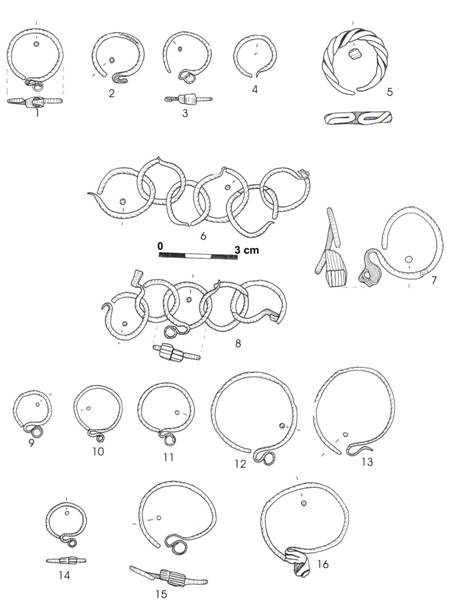 1
2
3
4
5
6
0
3 cm
7
8
9
10
11
12
13
14
15
16